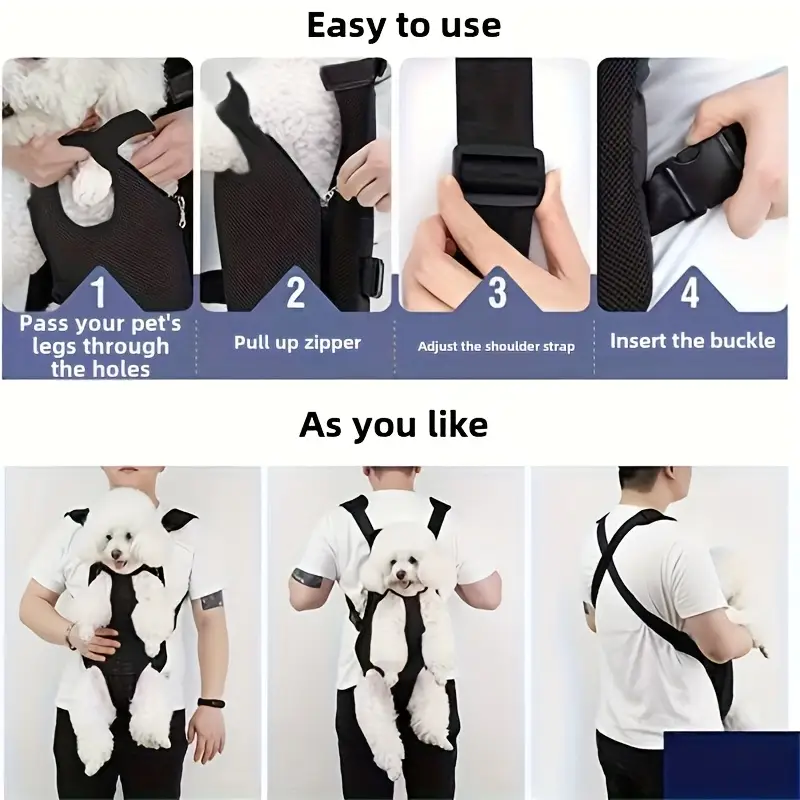 Easy to use

1
Pass your pet's legs through the holes

2
Pull up zipper

3
Adjust the shoulder strap

4
Insert the buckle

As you like